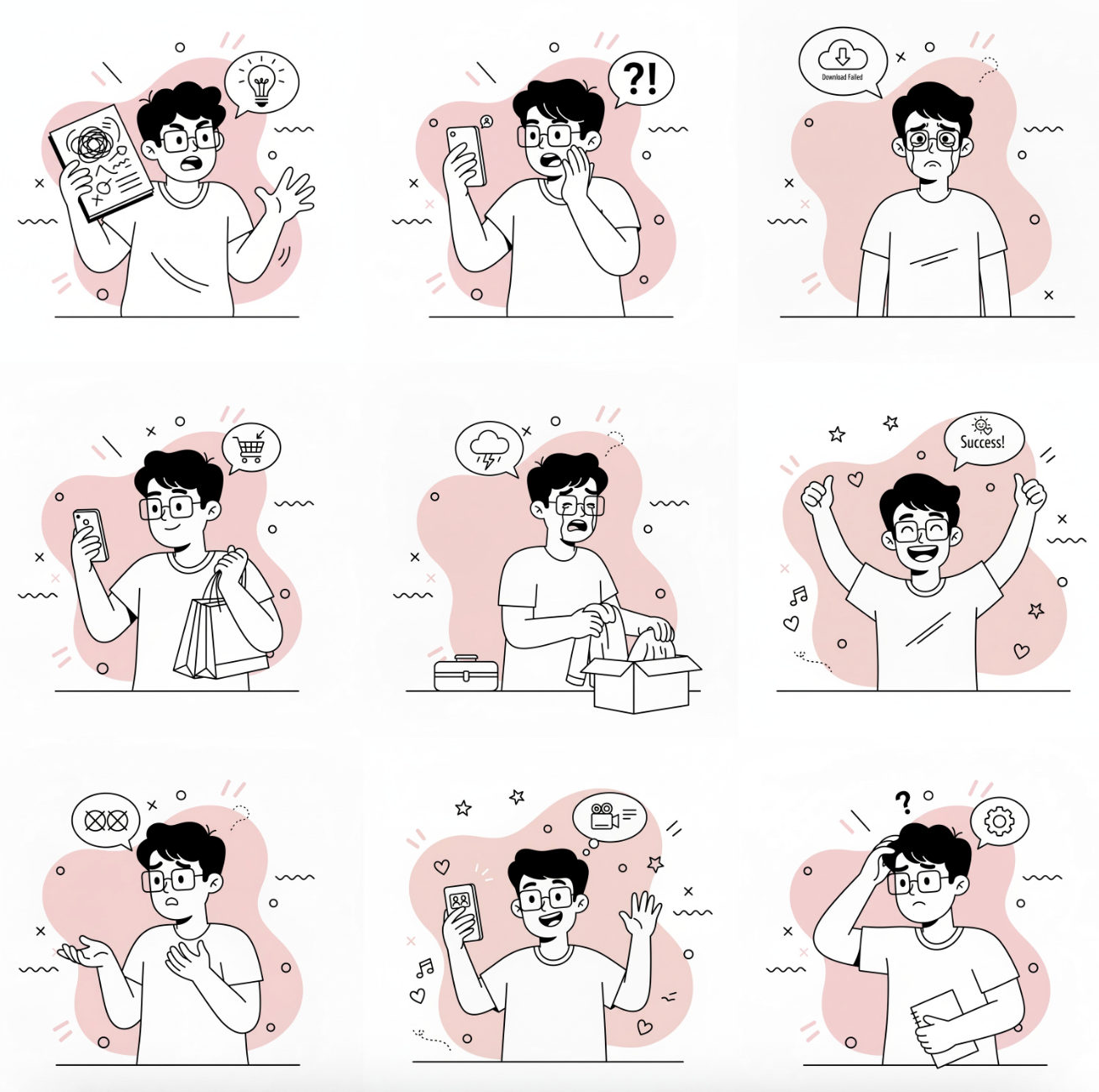 ?!

Download Failed

Success!

?